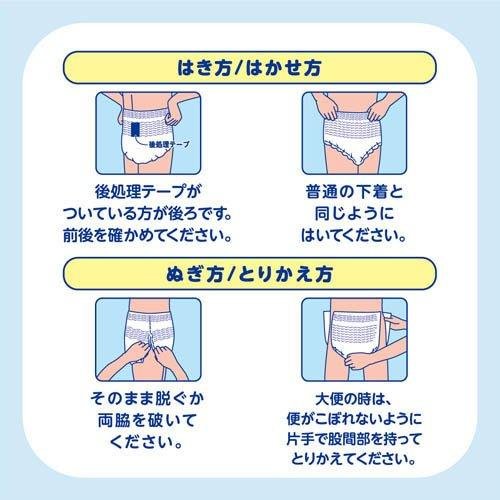 はき方/はかせ方

後処理テープ

後処理テープがついている方が後ろです。前後を確かめてください。

普通の下着と同じようにはいてください。

ぬぎ方/とりかえ方

そのまま脱ぐか両脇を破いてください。

大便の時は、便がこぼれないように片手で股間部を持ってとりかえてください。